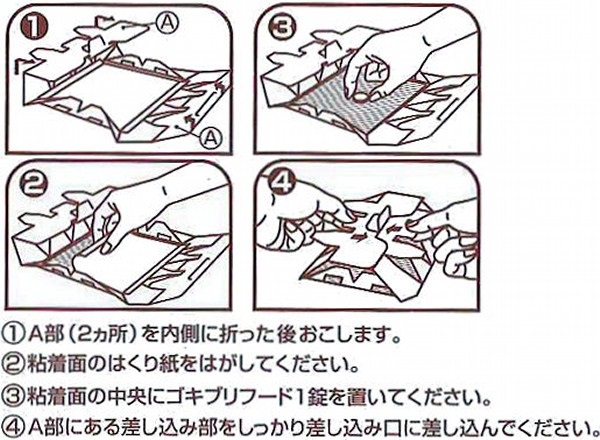 ①
Ⓐ
Ⓐ
③
②
④

①A部（2ヵ所）を内側に折った後おこします。
②粘着面のはくり紙をはがしてください。
③粘着面の中央にゴキブリフード1錠を置いてください。
④A部にある差し込み部をしっかり差し込み口に差し込んでください。